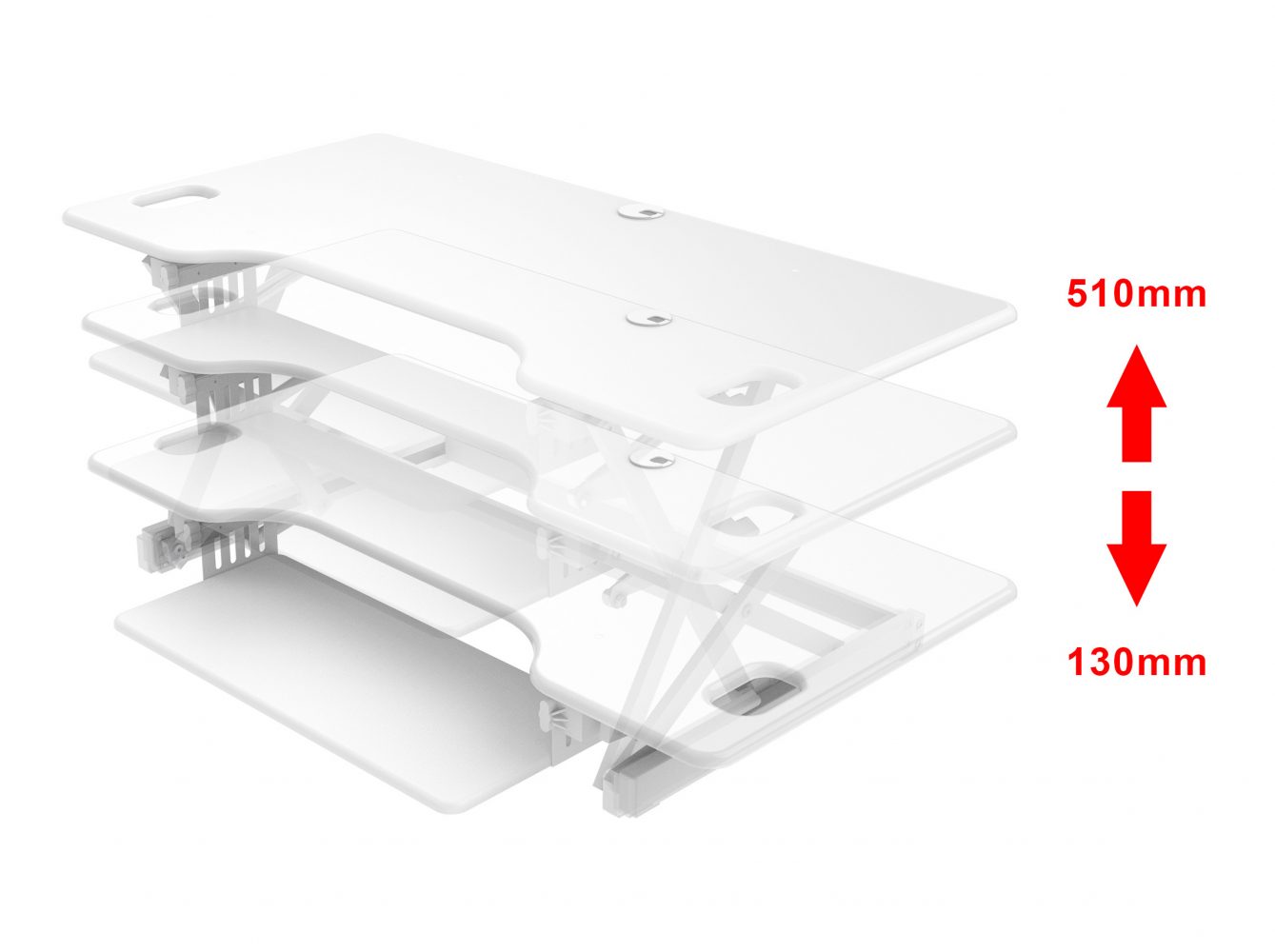 510mm

130mm